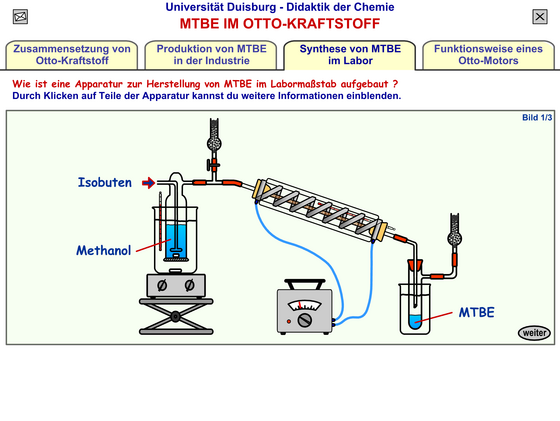 Universität Duisburg - Didaktik der Chemie
MTBE IM OTTO-KRAFTSTOFF

Zusammensetzung von Otto-Kraftstoff

Produktion von MTBE in der Industrie

Synthese von MTBE im Labor

Funktionsweise eines Otto-Motors

Wie ist eine Apparatur zur Herstellung von MTBE im Labormaßstab aufgebaut ?
Durch Klicken auf Teile der Apparatur kannst du weitere Informationen einblenden.

Bild 1/3

Isobuten

Methanol

MTBE

weiter